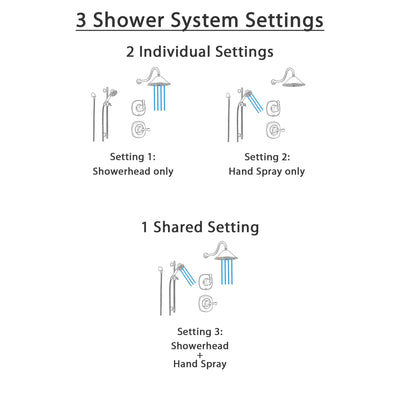 3 Shower System Settings

2 Individual Settings

Setting 1:
Showerhead only

Setting 2:
Hand Spray only

1 Shared Setting

Setting 3:
Showerhead
+
Hand Spray