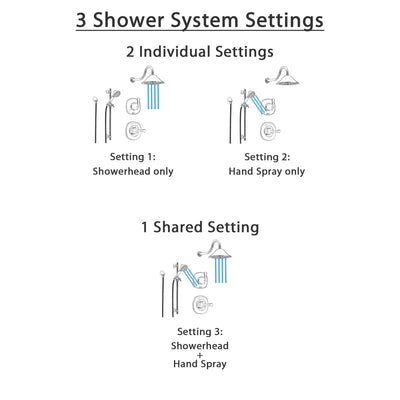 3 Shower System Settings

2 Individual Settings

Setting 1:
Showerhead only

Setting 2:
Hand Spray only

1 Shared Setting

Setting 3:
Showerhead
+
Hand Spray