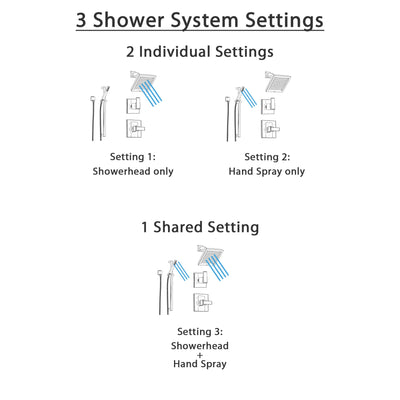 3 Shower System Settings

2 Individual Settings

Setting 1:
Showerhead only

Setting 2:
Hand Spray only

1 Shared Setting

Setting 3:
Showerhead
+
Hand Spray