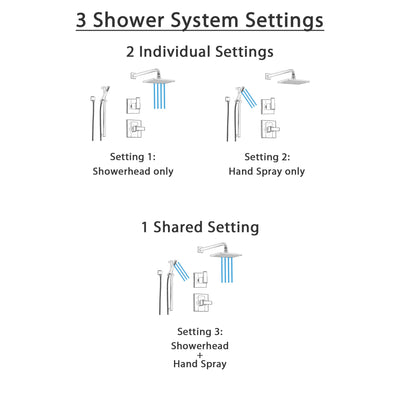 3 Shower System Settings

2 Individual Settings

Setting 1:
Showerhead only

Setting 2:
Hand Spray only

1 Shared Setting

Setting 3:
Showerhead
+
Hand Spray