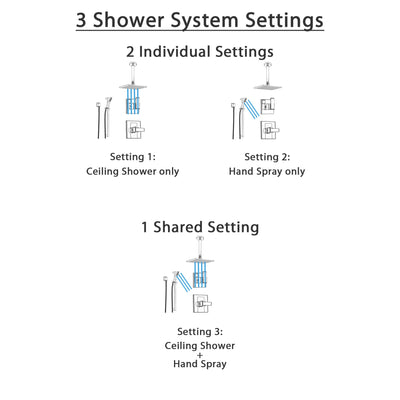 3 Shower System Settings

2 Individual Settings

Setting 1:
Ceiling Shower only

Setting 2:
Hand Spray only

1 Shared Setting

Setting 3:
Ceiling Shower
+
Hand Spray