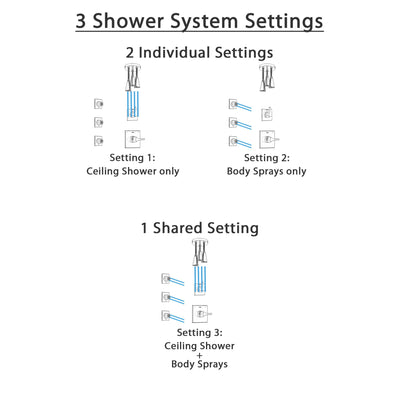 3 Shower System Settings

2 Individual Settings

Setting 1:
Ceiling Shower only

Setting 2:
Body Sprays only

1 Shared Setting

Setting 3:
Ceiling Shower
+
Body Sprays