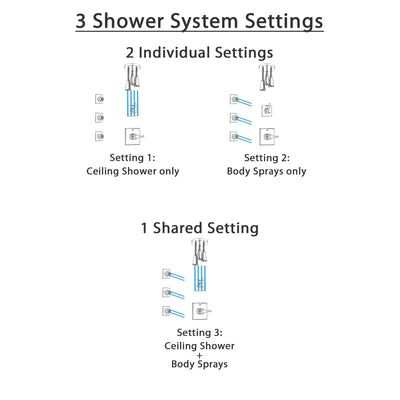 3 Shower System Settings

2 Individual Settings

Setting 1:
Ceiling Shower only

Setting 2:
Body Sprays only

1 Shared Setting

Setting 3:
Ceiling Shower
+
Body Sprays