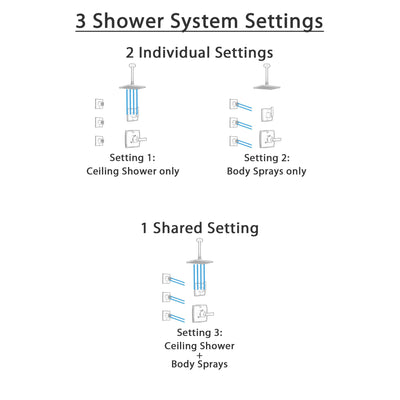 3 Shower System Settings

2 Individual Settings

Setting 1:
Ceiling Shower only

Setting 2:
Body Sprays only

1 Shared Setting

Setting 3:
Ceiling Shower
+
Body Sprays