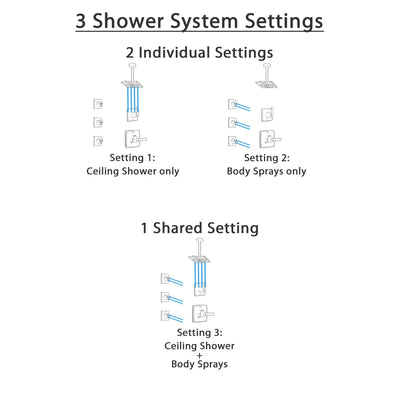 3 Shower System Settings

2 Individual Settings

Setting 1:
Ceiling Shower only

Setting 2:
Body Sprays only

1 Shared Setting

Setting 3:
Ceiling Shower
+
Body Sprays