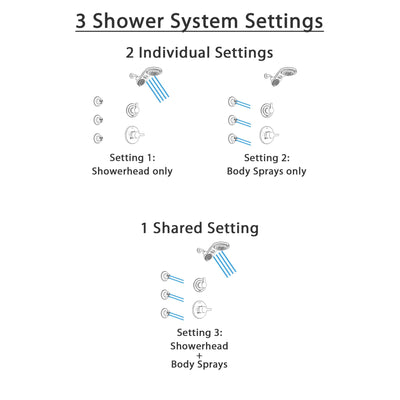 3 Shower System Settings

2 Individual Settings

Setting 1:
Showerhead only

Setting 2:
Body Sprays only

1 Shared Setting

Setting 3:
Showerhead
+
Body Sprays