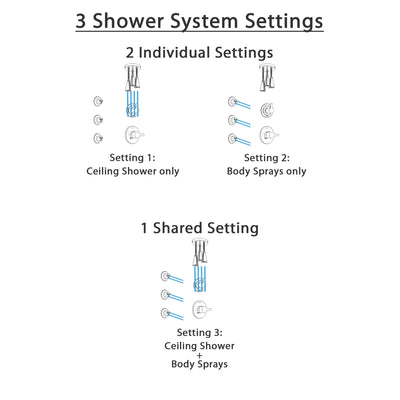 3 Shower System Settings

2 Individual Settings

Setting 1:
Ceiling Shower only

Setting 2:
Body Sprays only

1 Shared Setting

Setting 3:
Ceiling Shower
+
Body Sprays