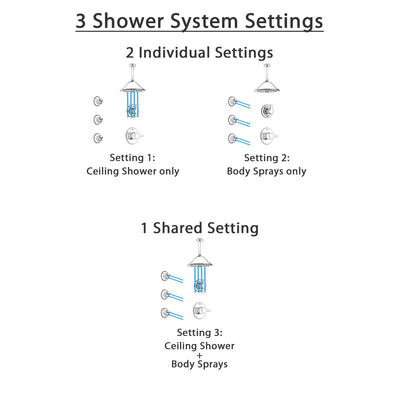 3 Shower System Settings

2 Individual Settings

Setting 1:
Ceiling Shower only

Setting 2:
Body Sprays only

1 Shared Setting

Setting 3:
Ceiling Shower
+
Body Sprays