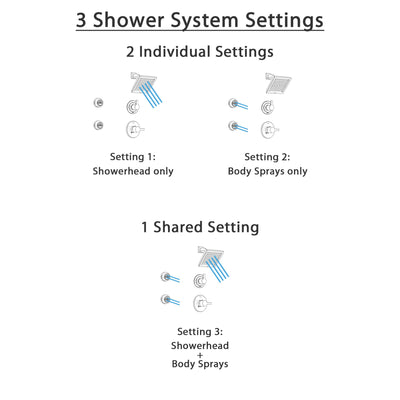 3 Shower System Settings

2 Individual Settings

Setting 1:
Showerhead only

Setting 2:
Body Sprays only

1 Shared Setting

Setting 3:
Showerhead
+
Body Sprays