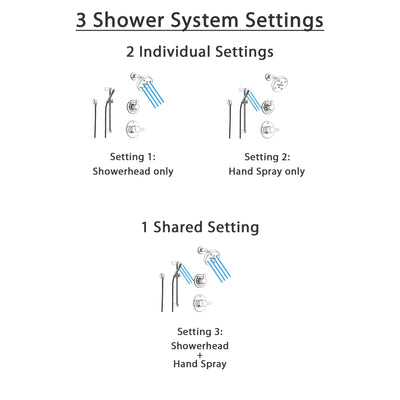 3 Shower System Settings

2 Individual Settings

Setting 1:
Showerhead only

Setting 2:
Hand Spray only

1 Shared Setting

Setting 3:
Showerhead
+
Hand Spray