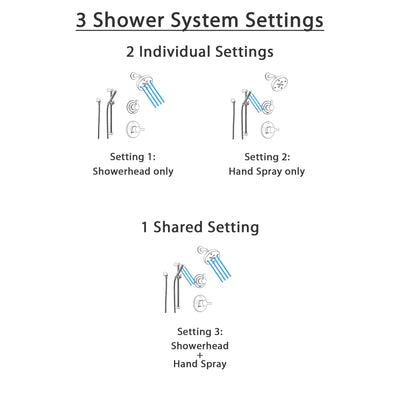 3 Shower System Settings

2 Individual Settings

Setting 1:
Showerhead only

Setting 2:
Hand Spray only

1 Shared Setting

Setting 3:
Showerhead
+
Hand Spray