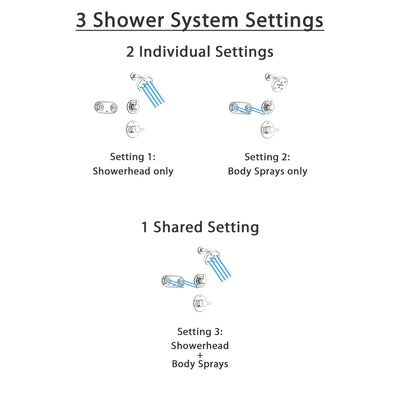 3 Shower System Settings

2 Individual Settings

Setting 1:
Showerhead only

Setting 2:
Body Sprays only

1 Shared Setting

Setting 3:
Showerhead
+
Body Sprays