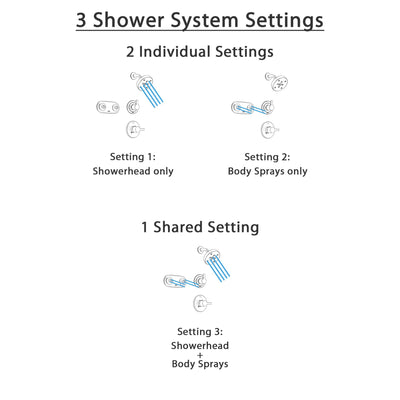 3 Shower System Settings

2 Individual Settings

Setting 1:
Showerhead only

Setting 2:
Body Sprays only

1 Shared Setting

Setting 3:
Showerhead
+
Body Sprays