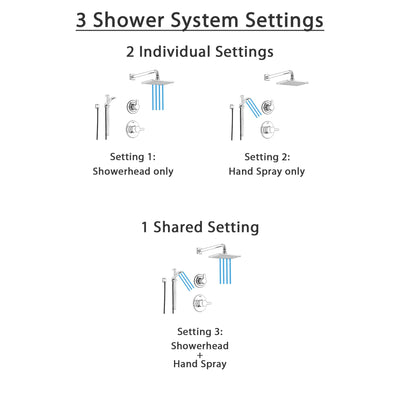 3 Shower System Settings

2 Individual Settings

Setting 1:
Showerhead only

Setting 2:
Hand Spray only

1 Shared Setting

Setting 3:
Showerhead
+
Hand Spray