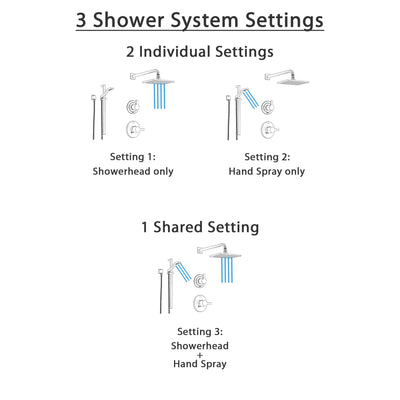 3 Shower System Settings

2 Individual Settings

Setting 1:
Showerhead only

Setting 2:
Hand Spray only

1 Shared Setting

Setting 3:
Showerhead
+
Hand Spray