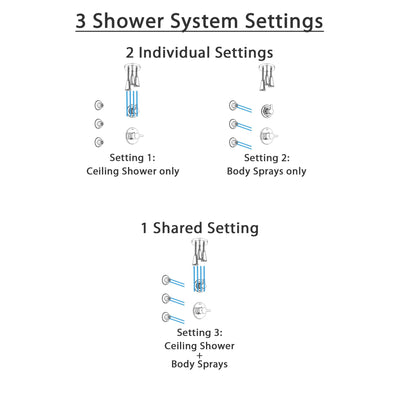 3 Shower System Settings

2 Individual Settings

Setting 1:
Ceiling Shower only

Setting 2:
Body Sprays only

1 Shared Setting

Setting 3:
Ceiling Shower
+
Body Sprays