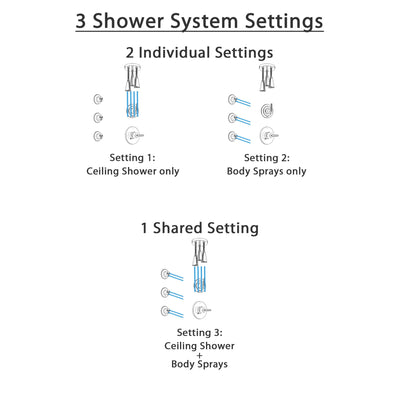 3 Shower System Settings

2 Individual Settings

Setting 1:
Ceiling Shower only

Setting 2:
Body Sprays only

1 Shared Setting

Setting 3:
Ceiling Shower
+
Body Sprays