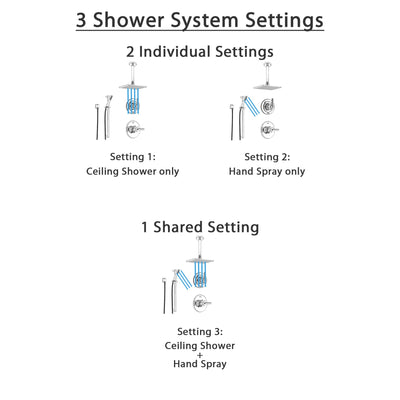 3 Shower System Settings

2 Individual Settings

Setting 1:
Ceiling Shower only

Setting 2:
Hand Spray only

1 Shared Setting

Setting 3:
Ceiling Shower
+
Hand Spray