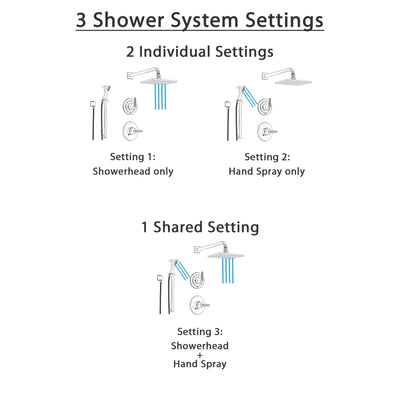 3 Shower System Settings

2 Individual Settings

Setting 1:
Showerhead only

Setting 2:
Hand Spray only

1 Shared Setting

Setting 3:
Showerhead
+
Hand Spray