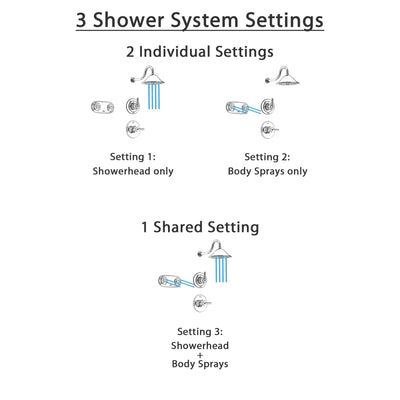 3 Shower System Settings

2 Individual Settings

Setting 1:
Showerhead only

Setting 2:
Body Sprays only

1 Shared Setting

Setting 3:
Showerhead
+
Body Sprays