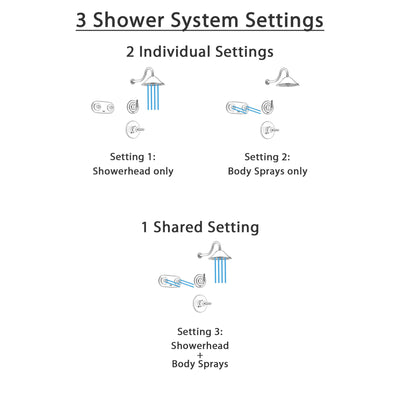 3 Shower System Settings

2 Individual Settings

Setting 1:
Showerhead only

Setting 2:
Body Sprays only

1 Shared Setting

Setting 3:
Showerhead
+
Body Sprays