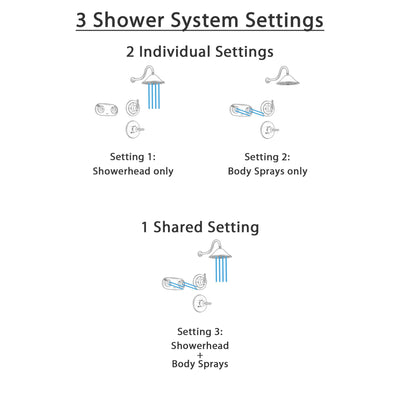 3 Shower System Settings

2 Individual Settings

Setting 1:
Showerhead only

Setting 2:
Body Sprays only

1 Shared Setting

Setting 3:
Showerhead
+
Body Sprays