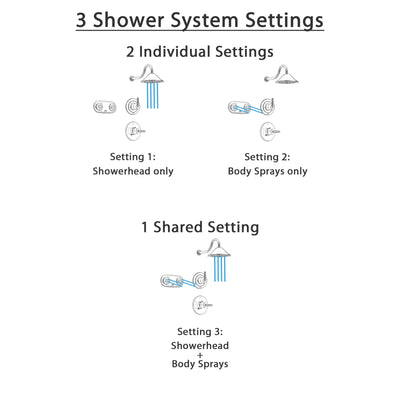 3 Shower System Settings

2 Individual Settings

Setting 1:
Showerhead only

Setting 2:
Body Sprays only

1 Shared Setting

Setting 3:
Showerhead
+
Body Sprays