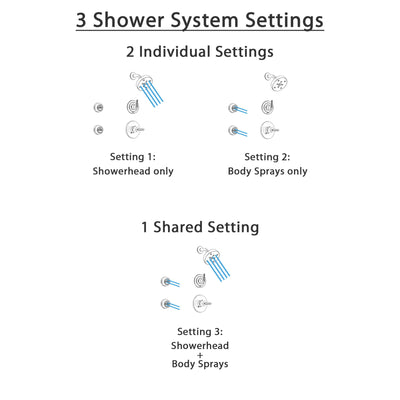 3 Shower System Settings

2 Individual Settings

Setting 1:
Showerhead only

Setting 2:
Body Sprays only

1 Shared Setting

Setting 3:
Showerhead
+
Body Sprays