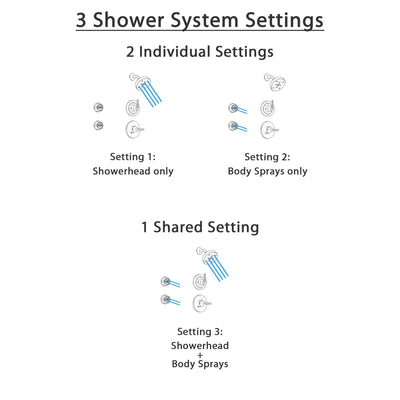 3 Shower System Settings

2 Individual Settings

Setting 1:
Showerhead only

Setting 2:
Body Sprays only

1 Shared Setting

Setting 3:
Showerhead
+
Body Sprays