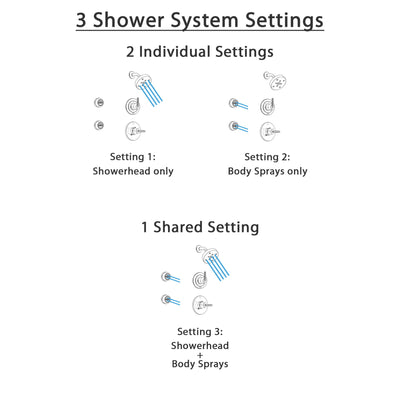 3 Shower System Settings

2 Individual Settings

Setting 1:
Showerhead only

Setting 2:
Body Sprays only

1 Shared Setting

Setting 3:
Showerhead
+
Body Sprays