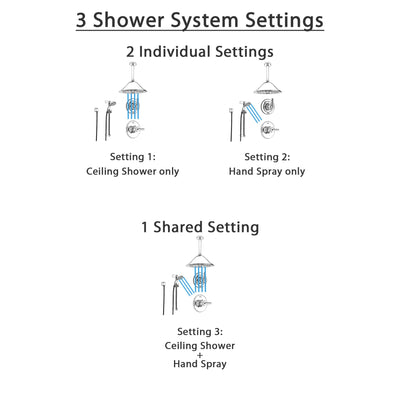 3 Shower System Settings

2 Individual Settings

Setting 1:
Ceiling Shower only

Setting 2:
Hand Spray only

1 Shared Setting

Setting 3:
Ceiling Shower
+
Hand Spray