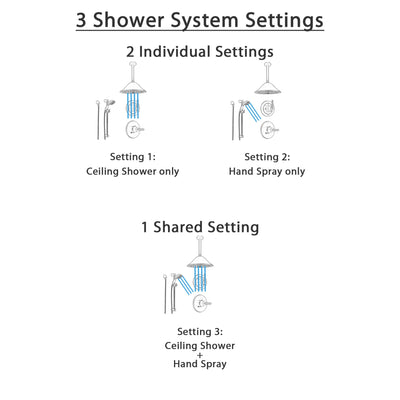 3 Shower System Settings

2 Individual Settings

Setting 1:
Ceiling Shower only

Setting 2:
Hand Spray only

1 Shared Setting

Setting 3:
Ceiling Shower
+
Hand Spray