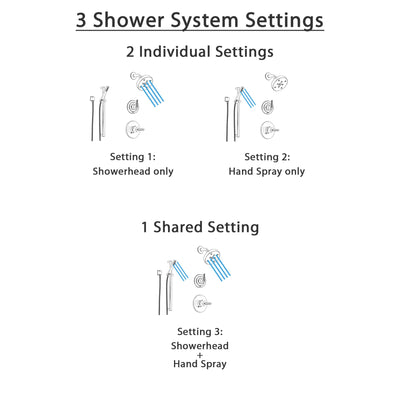 3 Shower System Settings

2 Individual Settings

Setting 1:
Showerhead only

Setting 2:
Hand Spray only

1 Shared Setting

Setting 3:
Showerhead
+
Hand Spray