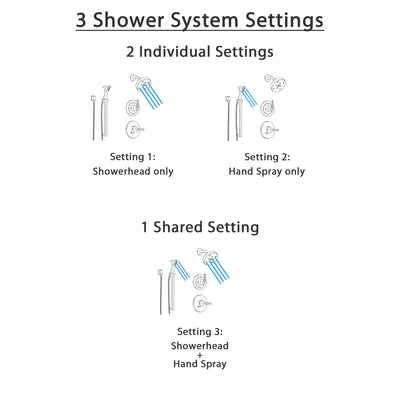 3 Shower System Settings

2 Individual Settings

Setting 1:
Showerhead only

Setting 2:
Hand Spray only

1 Shared Setting

Setting 3:
Showerhead
+
Hand Spray