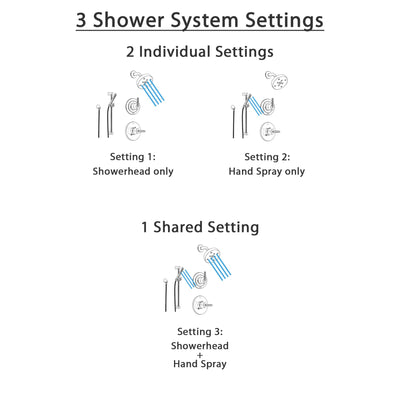 3 Shower System Settings

2 Individual Settings

Setting 1:
Showerhead only

Setting 2:
Hand Spray only

1 Shared Setting

Setting 3:
Showerhead
+
Hand Spray