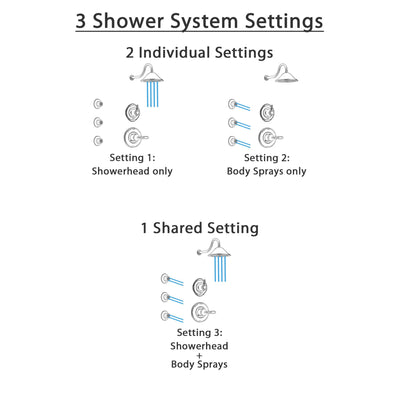 3 Shower System Settings

2 Individual Settings

Setting 1:
Showerhead only

Setting 2:
Body Sprays only

1 Shared Setting

Setting 3:
Showerhead
+
Body Sprays