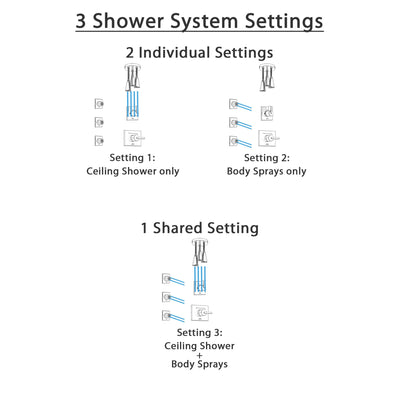 3 Shower System Settings

2 Individual Settings

Setting 1:
Ceiling Shower only

Setting 2:
Body Sprays only

1 Shared Setting

Setting 3:
Ceiling Shower
+
Body Sprays