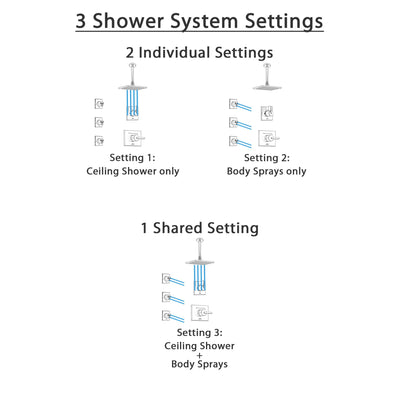 3 Shower System Settings

2 Individual Settings

Setting 1:
Ceiling Shower only

Setting 2:
Body Sprays only

1 Shared Setting

Setting 3:
Ceiling Shower
+
Body Sprays