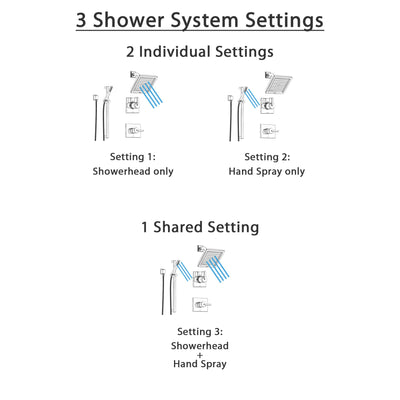 3 Shower System Settings

2 Individual Settings

Setting 1:
Showerhead only

Setting 2:
Hand Spray only

1 Shared Setting

Setting 3:
Showerhead
+
Hand Spray