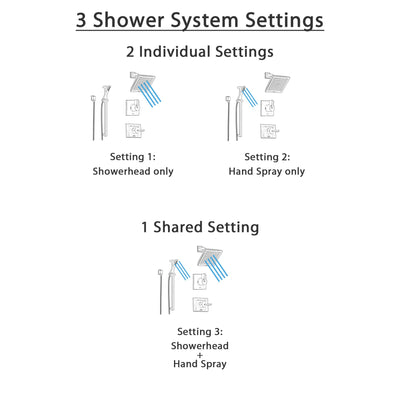 3 Shower System Settings

2 Individual Settings

Setting 1:
Showerhead only

Setting 2:
Hand Spray only

1 Shared Setting

Setting 3:
Showerhead
+
Hand Spray