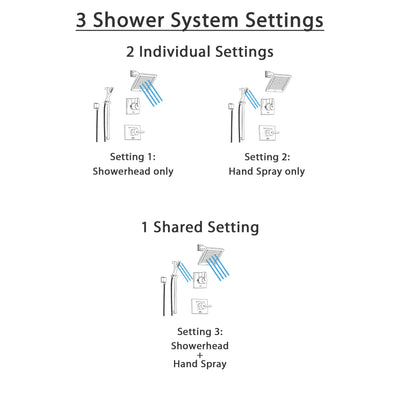 3 Shower System Settings

2 Individual Settings

Setting 1:
Showerhead only

Setting 2:
Hand Spray only

1 Shared Setting

Setting 3:
Showerhead
+
Hand Spray