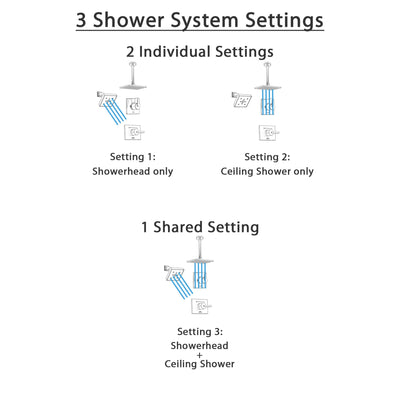 3 Shower System Settings

2 Individual Settings

Setting 1:
Showerhead only

Setting 2:
Ceiling Shower only

1 Shared Setting

Setting 3:
Showerhead
+
Ceiling Shower