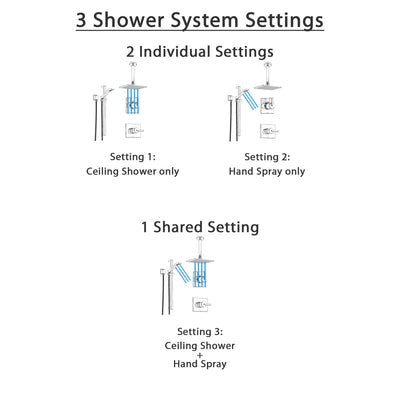 3 Shower System Settings

2 Individual Settings

Setting 1:
Ceiling Shower only

Setting 2:
Hand Spray only

1 Shared Setting

Setting 3:
Ceiling Shower
+
Hand Spray