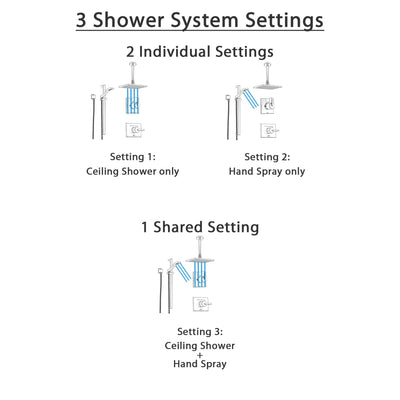 3 Shower System Settings

2 Individual Settings

Setting 1:
Ceiling Shower only

Setting 2:
Hand Spray only

1 Shared Setting

Setting 3:
Ceiling Shower
+
Hand Spray