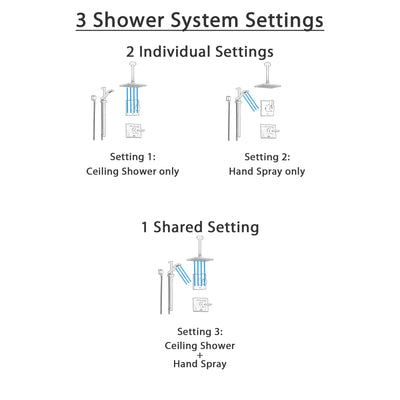 3 Shower System Settings

2 Individual Settings

Setting 1:
Ceiling Shower only

Setting 2:
Hand Spray only

1 Shared Setting

Setting 3:
Ceiling Shower
+
Hand Spray