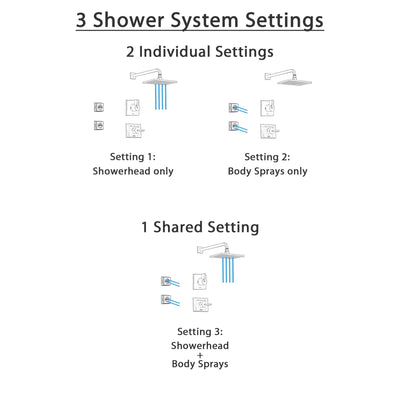 3 Shower System Settings

2 Individual Settings

Setting 1:
Showerhead only

Setting 2:
Body Sprays only

1 Shared Setting

Setting 3:
Showerhead
+
Body Sprays