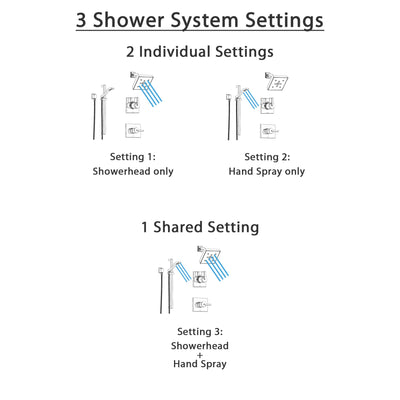 3 Shower System Settings

2 Individual Settings

Setting 1:
Showerhead only

Setting 2:
Hand Spray only

1 Shared Setting

Setting 3:
Showerhead
+
Hand Spray