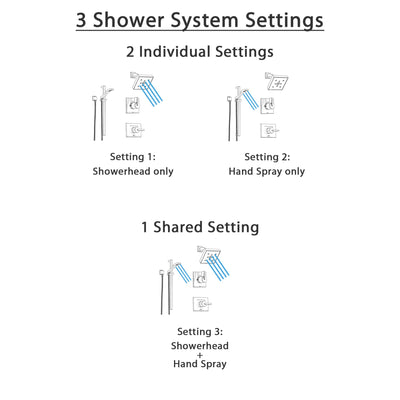 3 Shower System Settings

2 Individual Settings

Setting 1:
Showerhead only

Setting 2:
Hand Spray only

1 Shared Setting

Setting 3:
Showerhead
+
Hand Spray