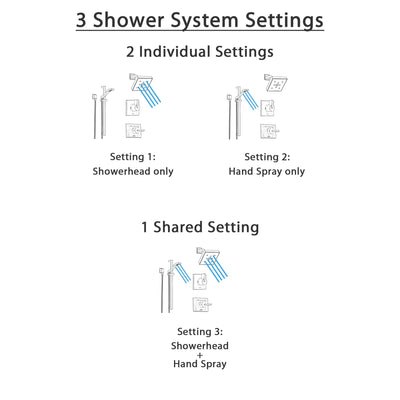 3 Shower System Settings

2 Individual Settings

Setting 1:
Showerhead only

Setting 2:
Hand Spray only

1 Shared Setting

Setting 3:
Showerhead
+
Hand Spray