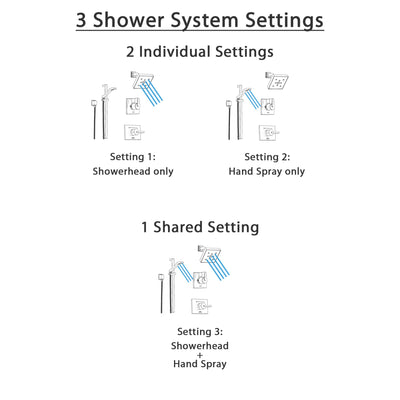 3 Shower System Settings

2 Individual Settings

Setting 1:
Showerhead only

Setting 2:
Hand Spray only

1 Shared Setting

Setting 3:
Showerhead
+
Hand Spray